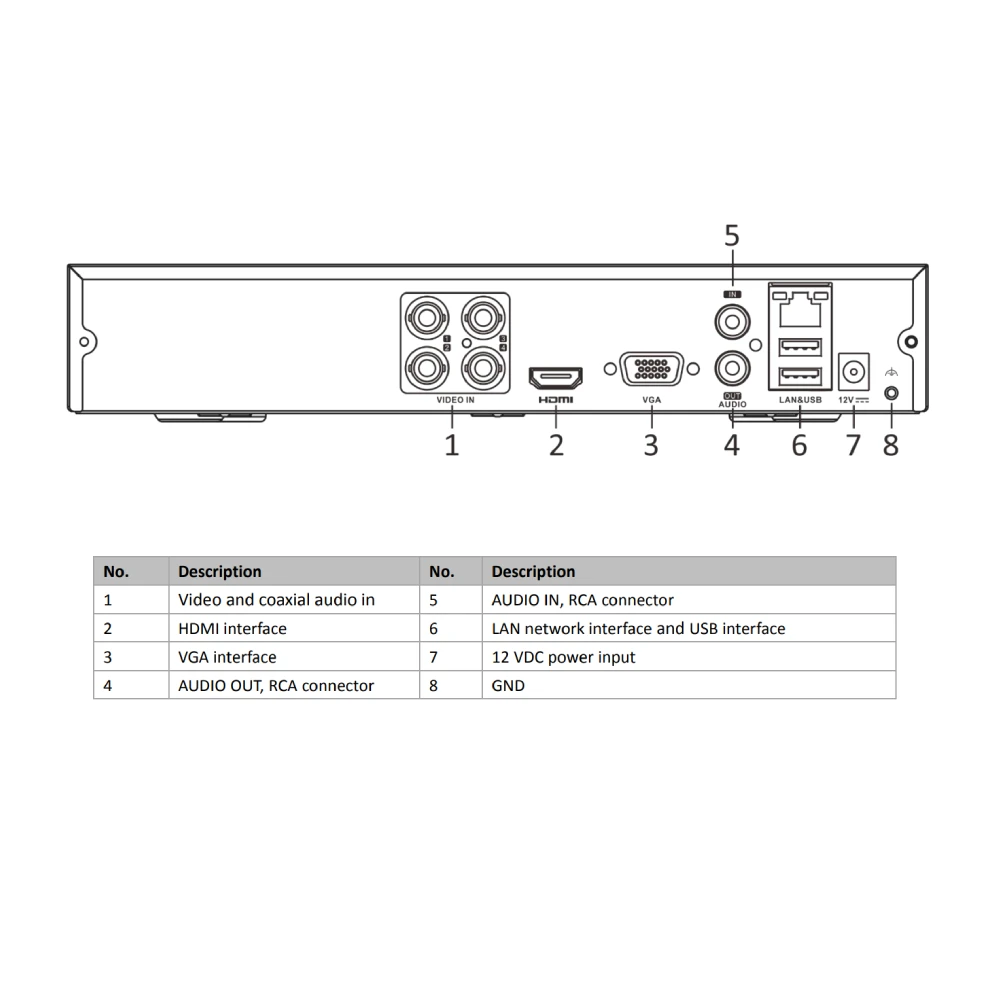 5
IN
1 2
3 4
VIDEO IN
HDMI
VGA
OUT
AUDIO
LAN&USB
12V
1 2 3 4 6 7 8

| No. | Description | No. | Description |
|---|---|---|---|
| 1 | Video and coaxial audio in | 5 | AUDIO IN, RCA connector |
| 2 | HDMI interface | 6 | LAN network interface and USB interface |
| 3 | VGA interface | 7 | 12 VDC power input |
| 4 | AUDIO OUT, RCA connector | 8 | GND |